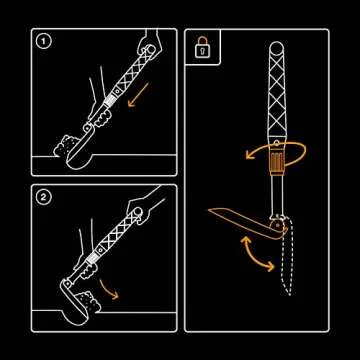 1

2