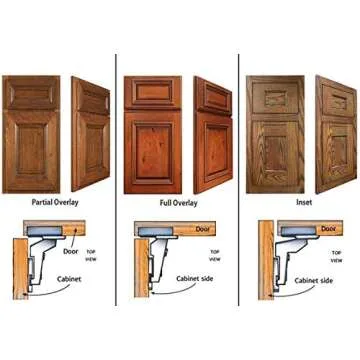 Partial Overlay

Door

TOP VIEW

Cabinet

Full Overlay

Door

TOP VIEW

Cabinet side

Inset

Door

TOP VIEW

Cabinet side