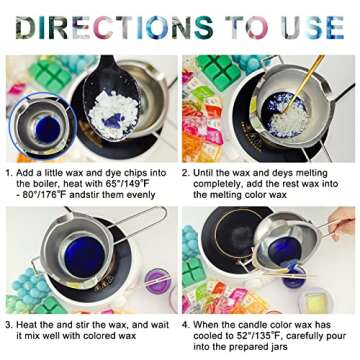 DIRECTIONS TO USE

1. Add a little wax and dye chips into the boiler, heat with 65°/149°F - 80°/176°F andstir them evenly

2. Until the wax and deys melting completely, add the rest wax into the melting color wax

3. Heat the and stir the wax, and wait it mix well with colored wax

4. When the candle color wax has cooled to 52°/135°F, carefully pour into the prepared jars