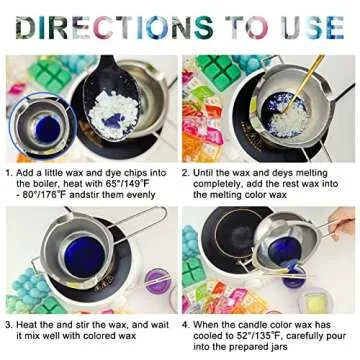 DIRECTIONS TO USE

1. Add a little wax and dye chips into the boiler, heat with 65°/149°F - 80°/176°F andstir them evenly

2. Until the wax and deys melting completely, add the rest wax into the melting color wax

3. Heat the and stir the wax, and wait it mix well with colored wax

4. When the candle color wax has cooled to 52°/135°F, carefully pour into the prepared jars