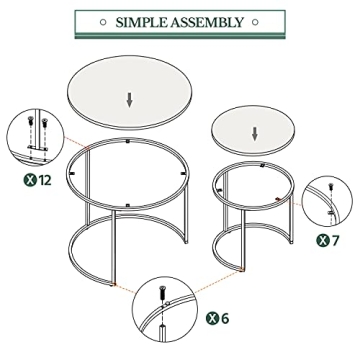 SIMPLE ASSEMBLY

X 12

X 7

X 6