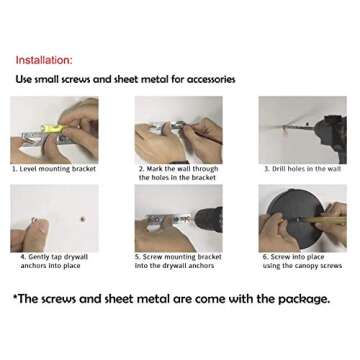 Installation:

Use small screws and sheet metal for accessories

1. Level mounting bracket

2. Mark the wall through the holes in the bracket

3. Drill holes in the wall

4. Gently tap drywall anchors into place

5. Screw mounting bracket into the drywall anchors

6. Screw into place using the canopy screws

*The screws and sheet metal are come with the package.