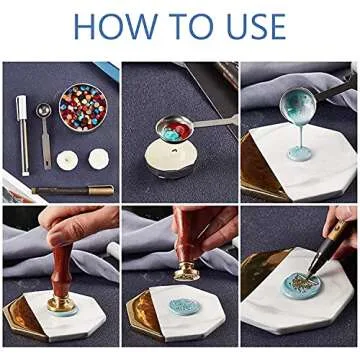 HOW TO USE