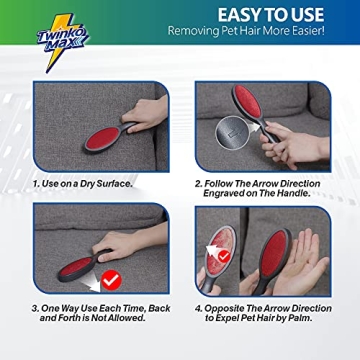 Twinko Max

EASY TO USE
Removing Pet Hair More Easier!

1. Use on a Dry Surface.

2. Follow The Arrow Direction Engraved on The Handle.

3. One Way Use Each Time, Back and Forth is Not Allowed.

4. Opposite The Arrow Direction to Expel Pet Hair by Palm.