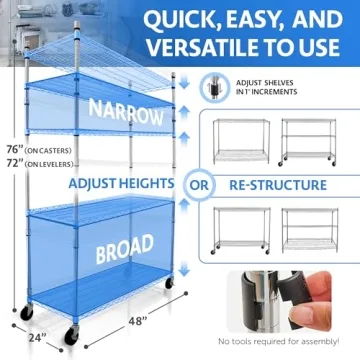 QUICK, EASY, AND VERSATILE TO USE

ADJUST SHELVES IN 1" INCREMENTS

NARROW

76" (ON CASTERS)
72" (ON LEVELERS)

ADJUST HEIGHTS

OR

RE-STRUCTURE

BROAD

48"

24"

No tools required for assembly!