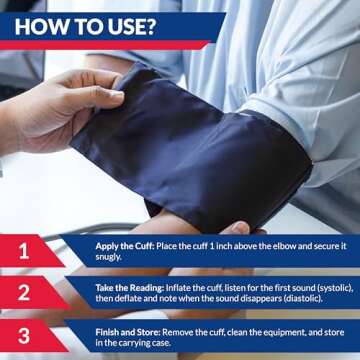 HOW TO USE?

1

Apply the Cuff: Place the cuff 1 inch above the elbow and secure it snugly.

2

Take the Reading: Inflate the cuff, listen for the first sound (systolic), then deflate and note when the sound disappears (diastolic).

3

Finish and Store: Remove the cuff, clean the equipment, and store in the carrying case.