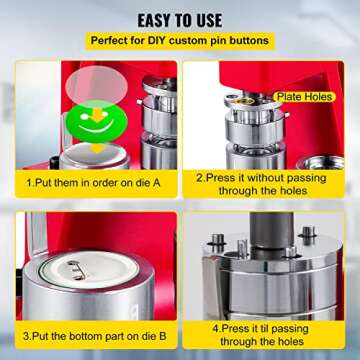 EASY TO USE

Perfect for DIY custom pin buttons

1.Put them in order on die A

Plate Holes

2.Press it without passing through the holes

3.Put the bottom part on die B

4.Press it til passing through the holes