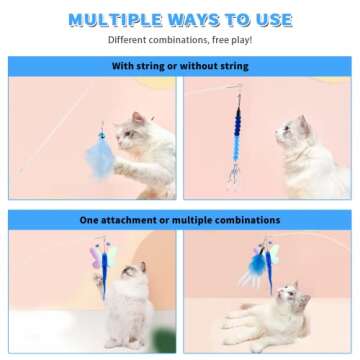 MULTIPLE WAYS TO USE

Different combinations, free play!

With string or without string

One attachment or multiple combinations