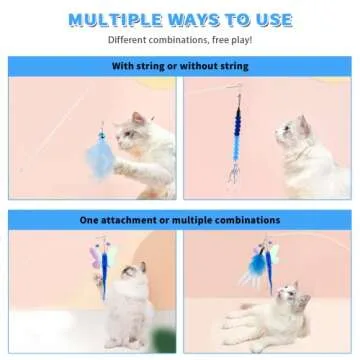 MULTIPLE WAYS TO USE

Different combinations, free play!

With string or without string

One attachment or multiple combinations