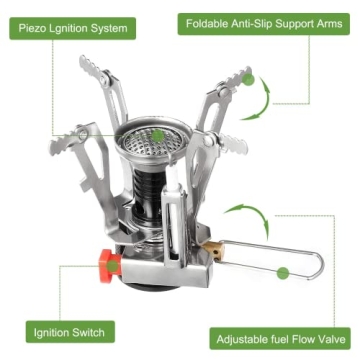 Piezo Lgnition System

Foldable Anti-Slip Support Arms

Ignition Switch

Adjustable fuel Flow Valve