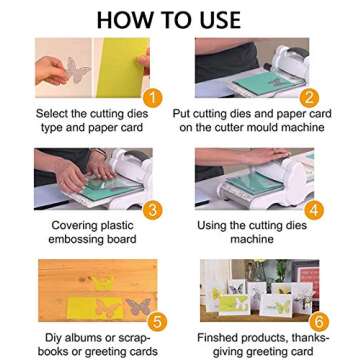 HOW TO USE

1

Select the cutting dies type and paper card

2

Put cutting dies and paper card on the cutter mould machine

3

Covering plastic embossing board

4

Using the cutting dies machine

5

Diy albums or scrapbooks or greeting cards

6

Finshed products, thanksgiving greeting card