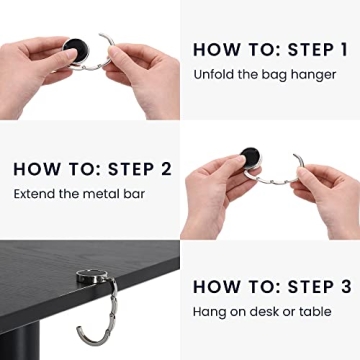 HOW TO: STEP 1
Unfold the bag hanger

HOW TO: STEP 2
Extend the metal bar

HOW TO: STEP 3
Hang on desk or table