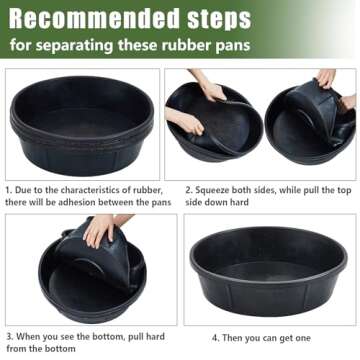 Recommended steps
for separating these rubber pans

1. Due to the characteristics of rubber, there will be adhesion between the pans

2. Squeeze both sides, while pull the top side down hard

3. When you see the bottom, pull hard from the bottom

4. Then you can get one