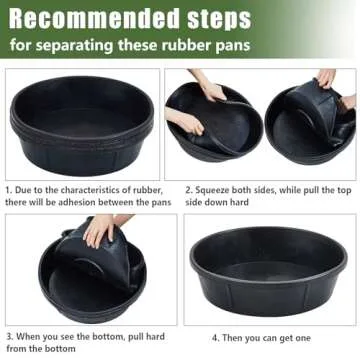 Recommended steps
for separating these rubber pans

1. Due to the characteristics of rubber, there will be adhesion between the pans

2. Squeeze both sides, while pull the top side down hard

3. When you see the bottom, pull hard from the bottom

4. Then you can get one