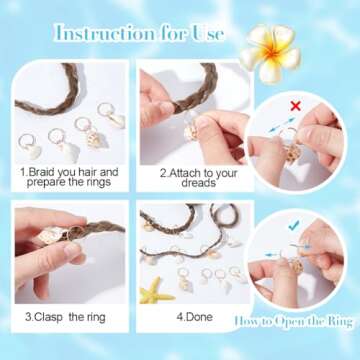 Instruction for Use

1.Braid you hair and prepare the rings

2.Attach to your dreads

3.Clasp the ring

4.Done

How to Open the Ring