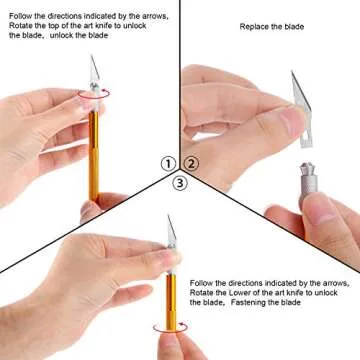 Follow the directions indicated by the arrows, Rotate the top of the art knife to unlock the blade, unlock the blade

Replace the blade

①

②

③

Follow the directions indicated by the arrows, Rotate the Lower of the art knife to unlock the blade, Fastening the blade