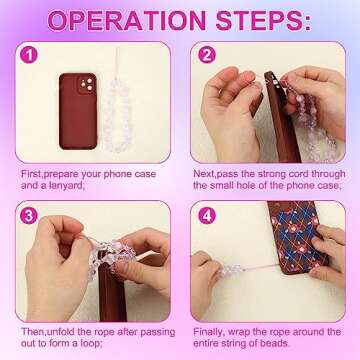 OPERATION STEPS:

1

First,prepare your phone case and a lanyard;

2

Next,pass the strong cord through the small hole of the phone case;

3

Then,unfold the rope after passing out to form a loop;

4

Finally, wrap the rope around the entire string of beads.