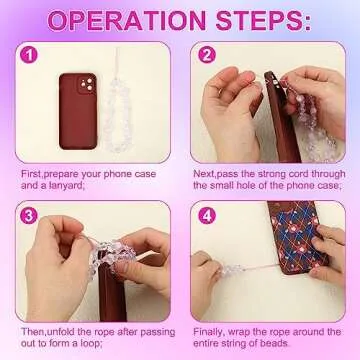 OPERATION STEPS:

1

First,prepare your phone case and a lanyard;

2

Next,pass the strong cord through the small hole of the phone case;

3

Then,unfold the rope after passing out to form a loop;

4

Finally, wrap the rope around the entire string of beads.