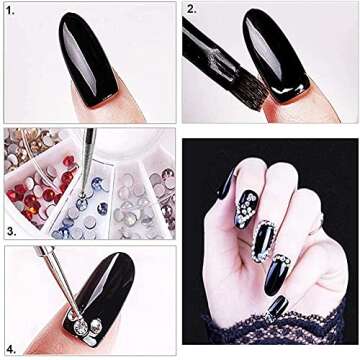 1.

2.

3.

4.