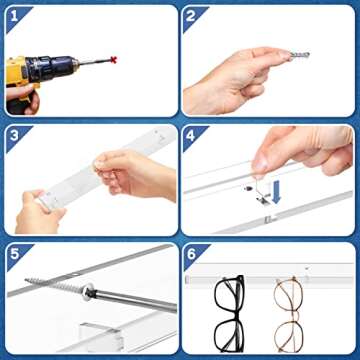 1
2
3
4
5
6