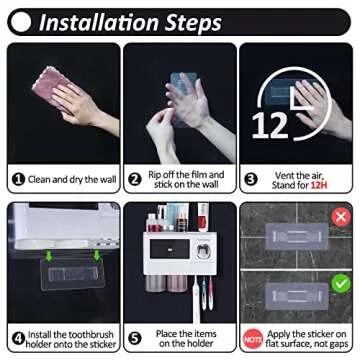 Installation Steps

12

1 Clean and dry the wall

2 Rip off the film and stick on the wall

3 Vent the air, Stand for 12H

4 Install the toothbrush holder onto the sticker

5 Place the items on the holder

NOTE Apply the sticker on flat surface, not gaps