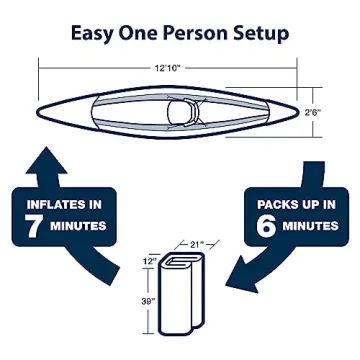 Easy One Person Setup

12'10"

2'6"

INFLATES IN
7 MINUTES

PACKS UP IN
6 MINUTES

21"

12"

39"