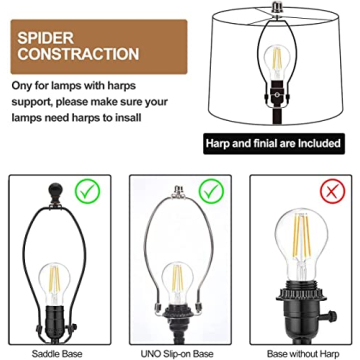 SPIDER CONSTRACTION

Ony for lamps with harps support, please make sure your lamps need harps to insall

Harp and finial are Included

Saddle Base

UNO Slip-on Base

Base without Harp