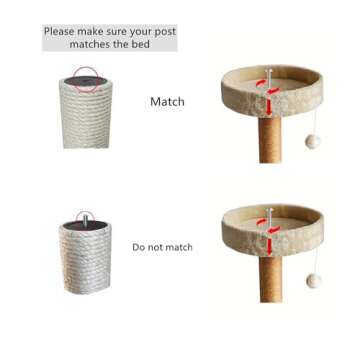 Please make sure your post matches the bed

Match

Do not match