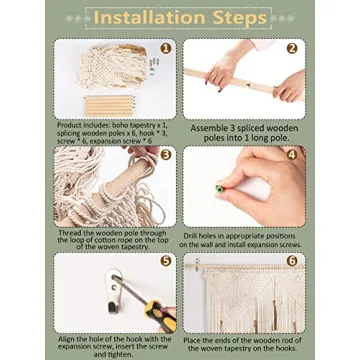 Installation Steps

1

Product includes: boho tapestry x 1, splicing wooden poles x 6, hook * 3, screw * 6, expansion screw * 6

2

Assemble 3 spliced wooden poles into 1 long pole.

3

Thread the wooden pole through the loop of cotton rope on the top of the woven tapestry.

4

Drill holes in appropriate positions on the wall and install expansion screws.

5

Align the hole of the hook with the expansion screw, insert the screw and tighten.

6

Place the ends of the wooden rod of the woven tapestry on the hooks.