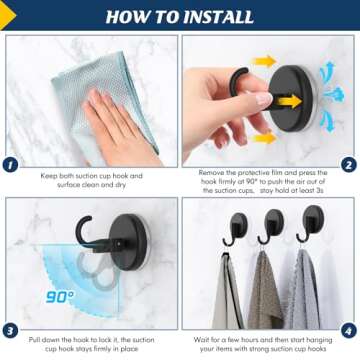 HOW TO INSTALL

1

Keep both suction cup hook and surface clean and dry

2

Remove the protective film and press the hook firmly at 90° to push the air out of the suction cups,   stay hold at least 3s

90°

3

Pull down the hook to lock it, the suction cup hook stays firmly in place

4

Wait for a few hours and then start hanging your items with strong suction cup hooks