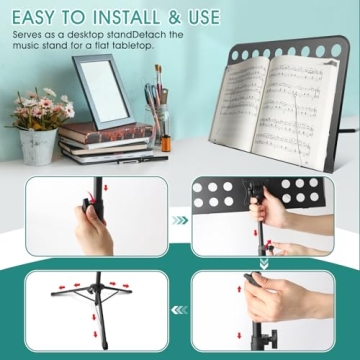 EASY TO INSTALL & USE

Serves as a desktop standDetach the music stand for a flat tabletop.