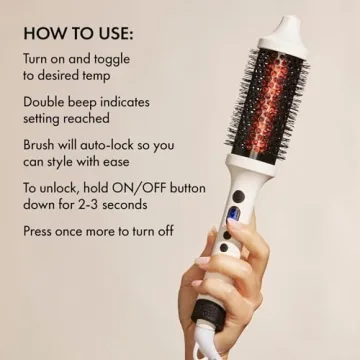 HOW TO USE:

Turn on and toggle to desired temp

Double beep indicates setting reached

Brush will auto-lock so you can style with ease

To unlock, hold ON/OFF button down for 2-3 seconds

Press once more to turn off