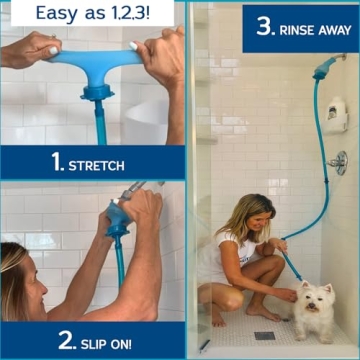 Easy as 1,2,3!

1. STRETCH

2. SLIP ON!

3. RINSE AWAY