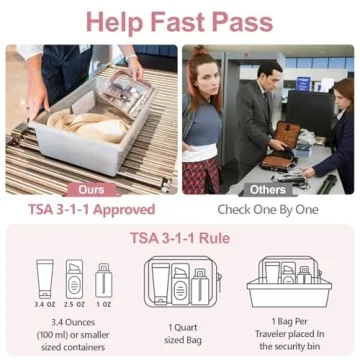 Help Fast Pass

Ours

TSA 3-1-1 Approved

Others

Check One By One

TSA 3-1-1 Rule

3.4 OZ 2.5 OZ 1 OZ

3.4 Ounces (100 ml) or smaller sized containers

1 Quart sized Bag

1 Bag Per Traveler placed In the security bin