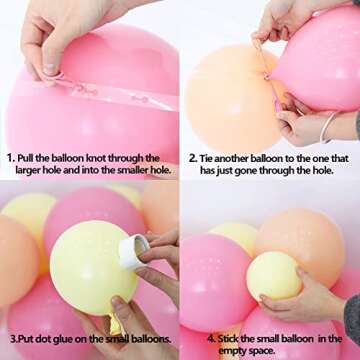 1. Pull the balloon knot through the larger hole and into the smaller hole.

2. Tie another balloon to the one that has just gone through the hole.

3.Put dot glue on the small balloons.

4. Stick the small balloon in the empty space.