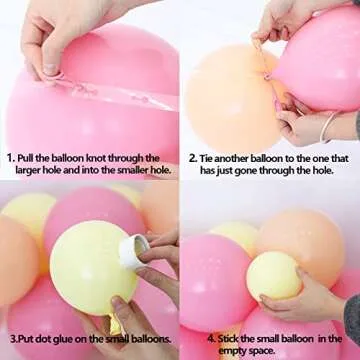 1. Pull the balloon knot through the larger hole and into the smaller hole.

2. Tie another balloon to the one that has just gone through the hole.

3.Put dot glue on the small balloons.

4. Stick the small balloon in the empty space.