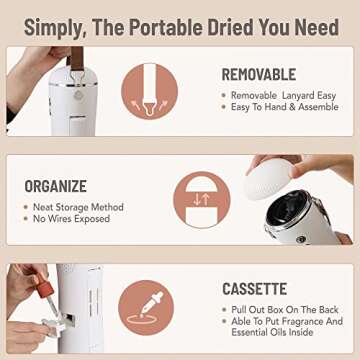 Simply, The Portable Dried You Need

REMOVABLE

• Removable Lanyard Easy
• Easy To Hand & Assemble

ORGANIZE

• Neat Storage Method
• No Wires Exposed

CASSETTE

• Pull Out Box On The Back
• Able To Put Fragrance And Essential Oils Inside