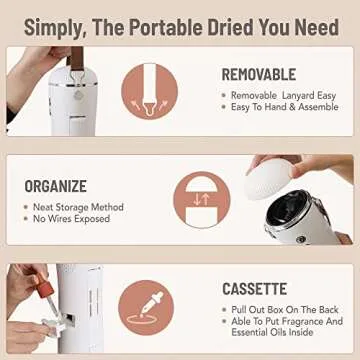 Simply, The Portable Dried You Need

REMOVABLE
• Removable Lanyard Easy
• Easy To Hand & Assemble

ORGANIZE
• Neat Storage Method
• No Wires Exposed

CASSETTE
• Pull Out Box On The Back
• Able To Put Fragrance And Essential Oils Inside