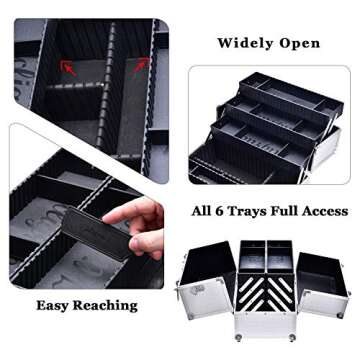 Widely Open

All 6 Trays Full Access

Easy Reaching