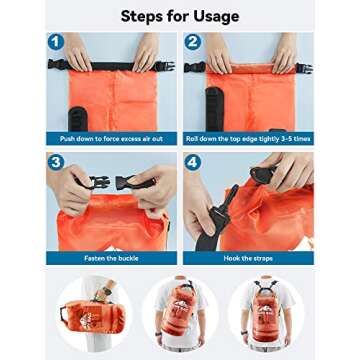 Steps for Usage

1

Push down to force excess air out

2

Roll down the top edge tightly 3-5 times

3

Fasten the buckle

4

Hook the straps