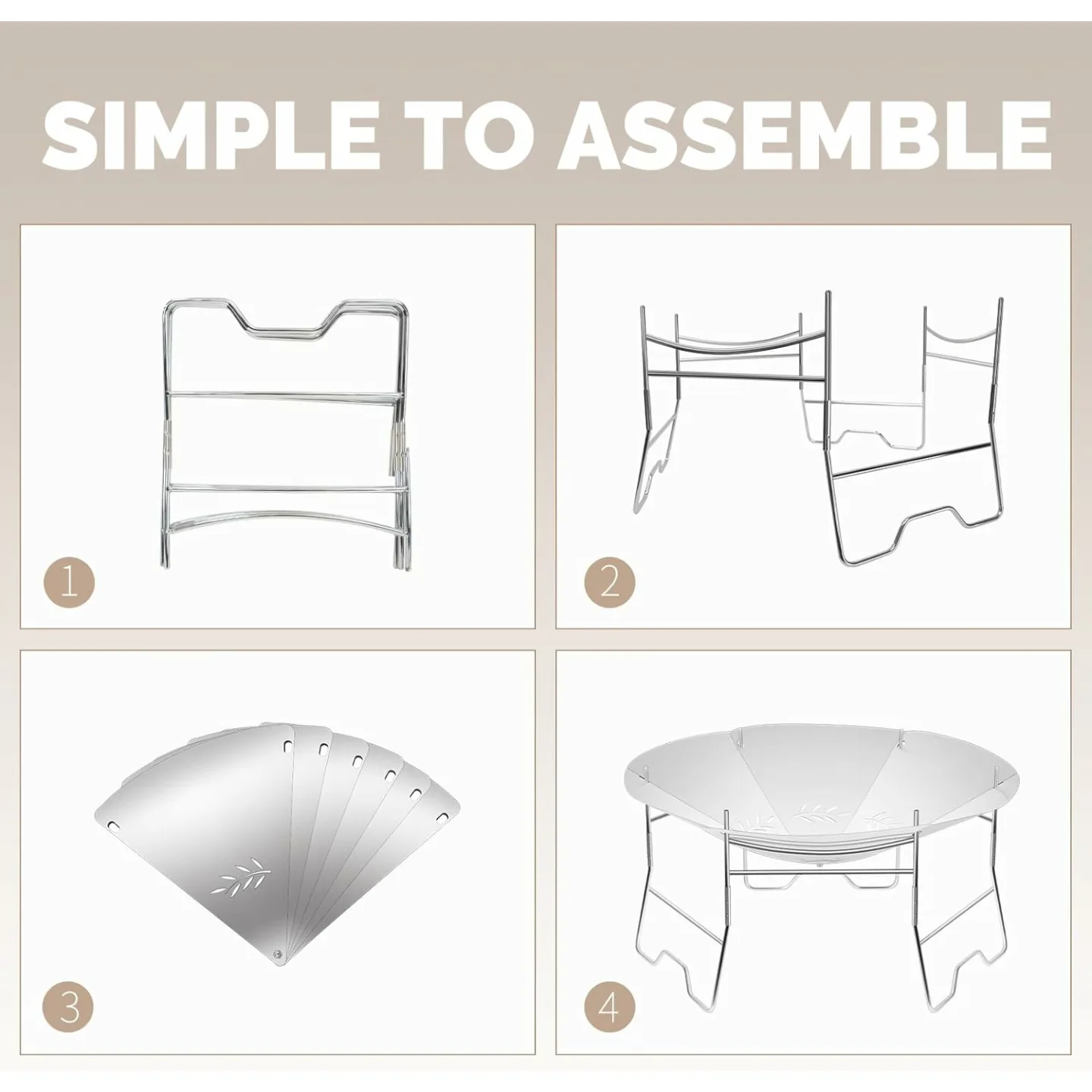 SIMPLE TO ASSEMBLE

1

2

3

4