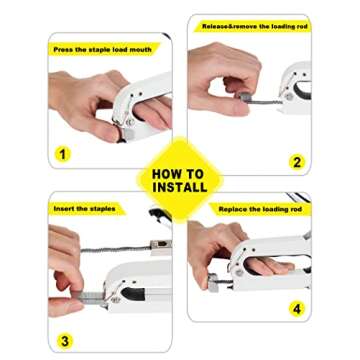 Press the staple load mouth

1

Release&remove the loading rod

2

HOW TO INSTALL

Insert the staples

3

Replace the loading rod

4