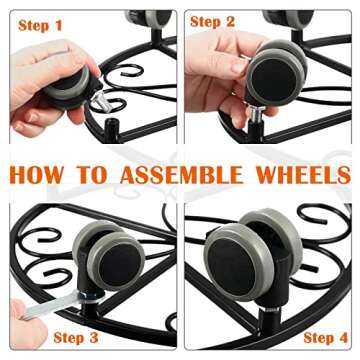 Step 1

Step 2

HOW TO ASSEMBLE WHEELS

Step 3

Step 4