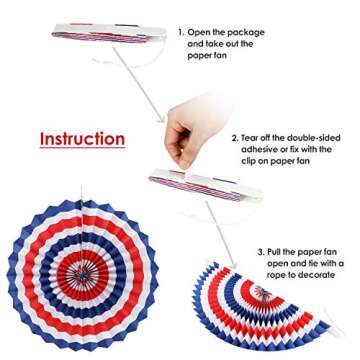 1. Open the package and take out the paper fan

Instruction

2. Tear off the double-sided adhesive or fix with the clip on paper fan

3. Pull the paper fan open and tie with a rope to decorate