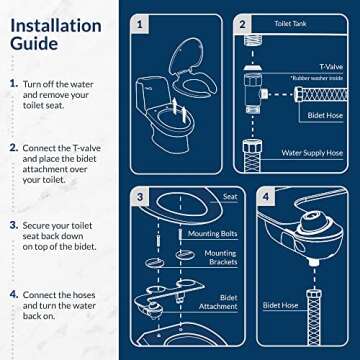 Installation Guide

1. Turn off the water and remove your toilet seat.

2. Connect the T-valve and place the bidet attachment over your toilet.

3. Secure your toilet seat back down on top of the bidet.

4. Connect the hoses and turn the water back on.

1

2

Toilet Tank

T-Valve

*Rubber washer inside

Bidet Hose

Water Supply Hose

3

Seat

Mounting Bolts

Mounting Brackets

Bidet Attachment

4

Bidet Hose