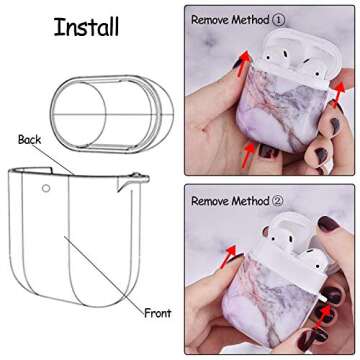 Install

Back

Front

Remove Method ①

Remove Method ②