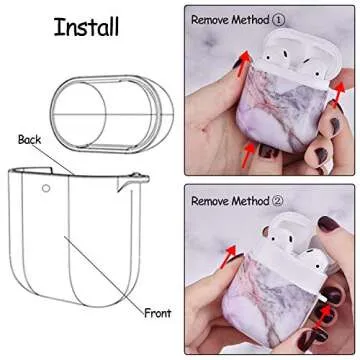 Install

Back

Front

Remove Method ①

Remove Method ②