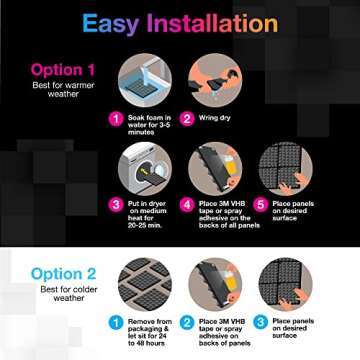 Easy Installation

Option 1
Best for warmer weather

1 Soak foam in water for 3-5 minutes

2 Wring dry

3 Put in dryer on medium heat for 20-25 min.

4 Place 3M VHB tape or spray adhesive on the backs of all panels

5 Place panels on desired surface

Option 2
Best for colder weather

1 Remove from packaging & let sit for 24 to 48 hours

2 Place 3M VHB tape or spray adhesive on backs of panels

3 Place panels on desired surface