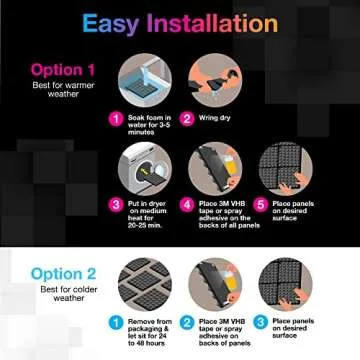 Easy Installation

Option 1
Best for warmer weather

1 Soak foam in water for 3-5 minutes

2 Wring dry

3 Put in dryer on medium heat for 20-25 min.

4 Place 3M VHB tape or spray adhesive on the backs of all panels

5 Place panels on desired surface

Option 2
Best for colder weather

1 Remove from packaging & let sit for 24 to 48 hours

2 Place 3M VHB tape or spray adhesive on backs of panels

3 Place panels on desired surface