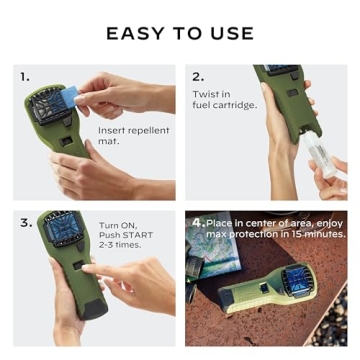 EASY TO USE

1.

Insert repellent mat.

2.

Twist in fuel cartridge.

3.

Turn ON, Push START 2-3 times.

4. Place in center of area, enjoy max protection in 15 minutes.